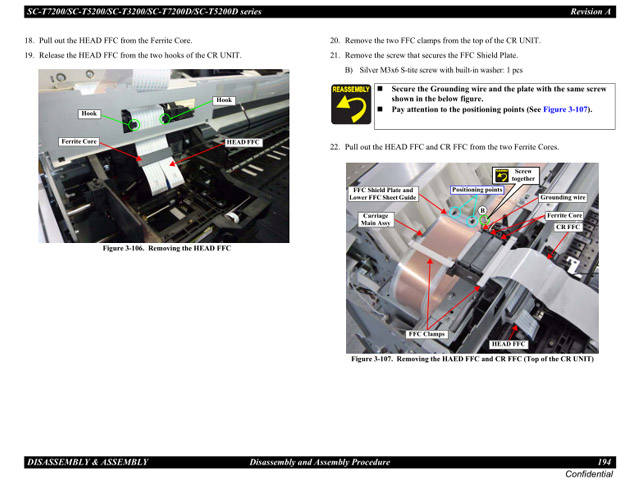 SC-T7200/SC-T5200/SC-T3200/SC-T7200D/SC-T5200D series

Revision A

18. Pull out the HEAD FFC from the Ferrite Core.

19. Release the HEAD FFC from the two hooks of the CR UNIT.

Hook

Hook

Ferrite Core

HEAD FFC

Figure 3-106. Removing the HEAD FFC

20. Remove the two FFC clamps from the top of the CR UNIT.

21. Remove the screw that secures the FFC Shield Plate.

B) Silver M3x6 S-tite screw with built-in washer: 1 pcs

REASSEMBLY

■ Secure the Grounding wire and the plate with the same screw shown in the below figure.

■ Pay attention to the positioning points (See Figure 3-107).

22. Pull out the HEAD FFC and CR FFC from the two Ferrite Cores.

Screw together

FFC Shield Plate and Lower FFC Sheet Guide

Positioning points

Grounding wire

B

Carriage Main Assy

Ferrite Core

CR FFC

FFC Clamps

HEAD FFC

Figure 3-107. Removing the HAED FFC and CR FFC (Top of the CR UNIT)

DISASSEMBLY & ASSEMBLY

Disassembly and Assembly Procedure

194

Confidential